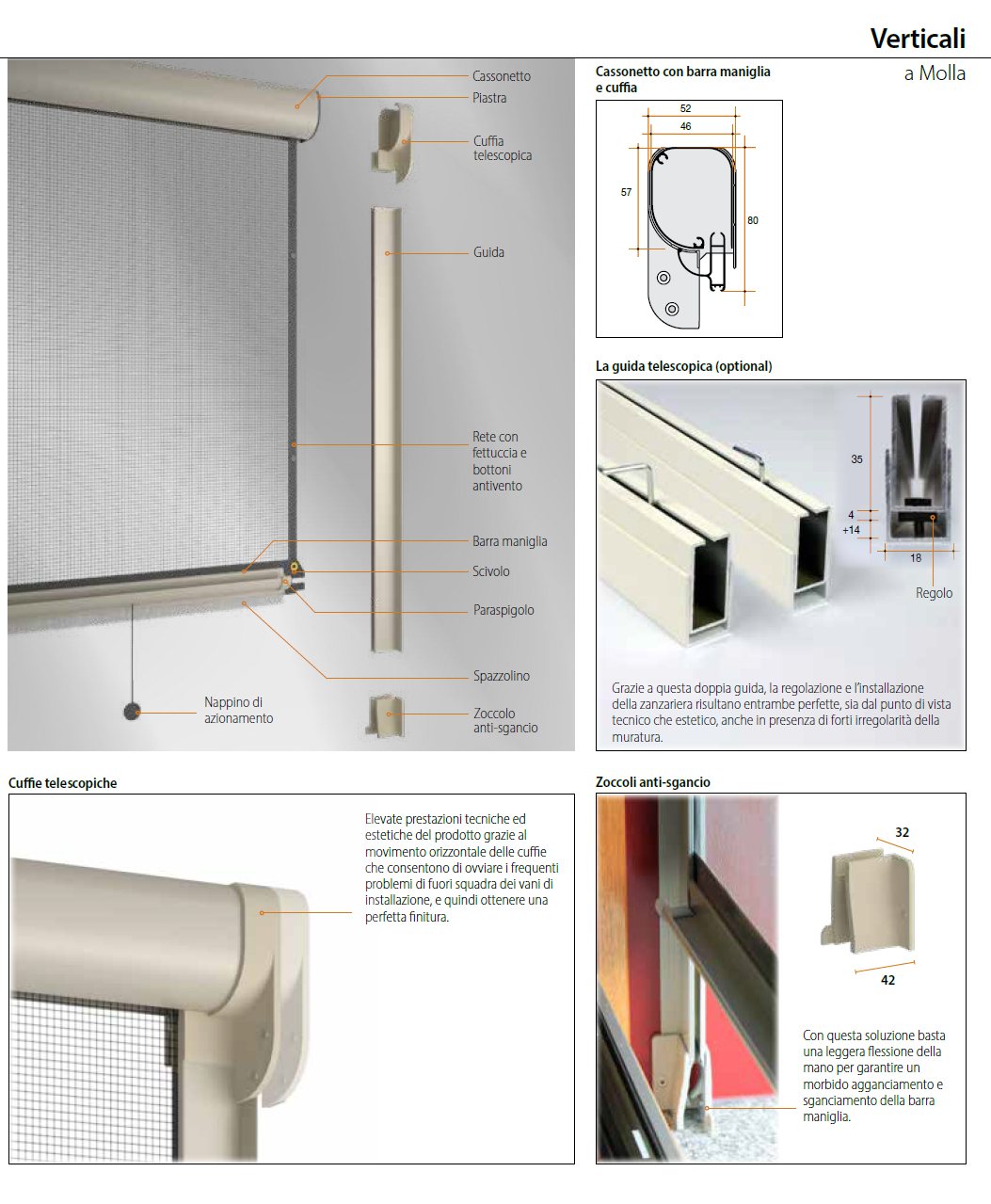 Verticali
a Molla

Cassonetto
Piastra
Cuffia telescopica
Guida
Rete con fettuccia e bottoni antivento
Barra maniglia
Scivolo
Paraspigolo
Spazzolino
Nappino di azionamento
Zoccolo anti-sgancio

Cassonetto con barra maniglia e cuffia

52
46
57
80

La guida telescopica (optional)

35
4
+14
18
Regolo

Grazie a questa doppia guida, la regolazione e l'installazione della zanzariera risultano entrambe perfette, sia dal punto di vista tecnico che estetico, anche in presenza di forti irregolarità della muratura.

Cuffie telescopiche

Elevate prestazioni tecniche ed estetiche del prodotto grazie al movimento orizzontale delle cuffie che consentono di ovviare i frequenti problemi di fuori squadra dei vani di installazione, e quindi ottenere una perfetta finitura.

Zoccoli anti-sgancio

32
42

Con questa soluzione basta una leggera flessione della mano per garantire un morbido agganciamento e sganciamento della barra maniglia.